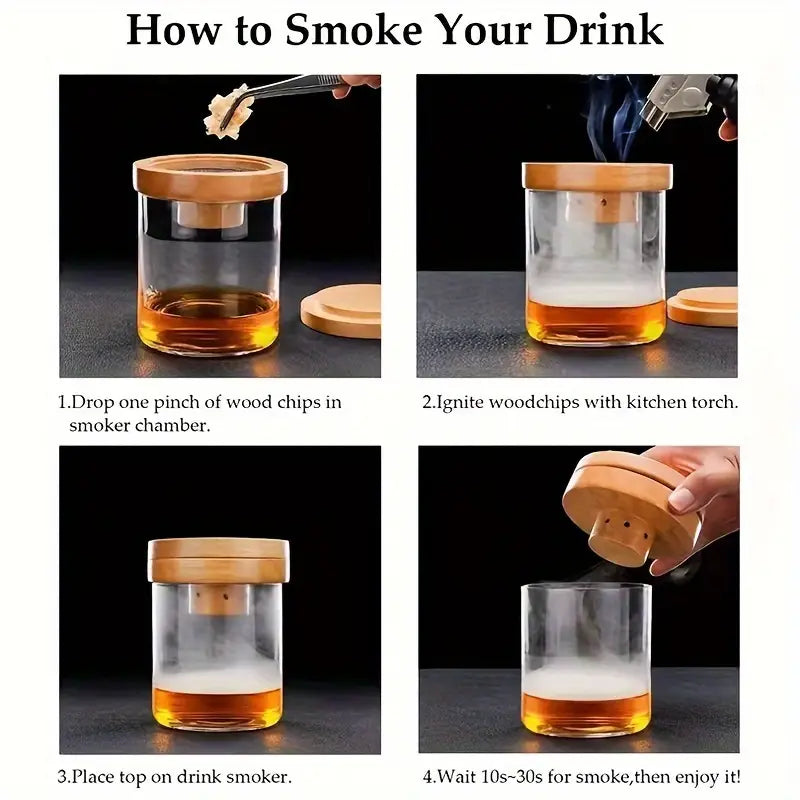 How to Smoke Your Drink

1.Drop one pinch of wood chips in smoker chamber.

2.Ignite woodchips with kitchen torch.

3.Place top on drink smoker.

4.Wait 10s~30s for smoke,then enjoy it!